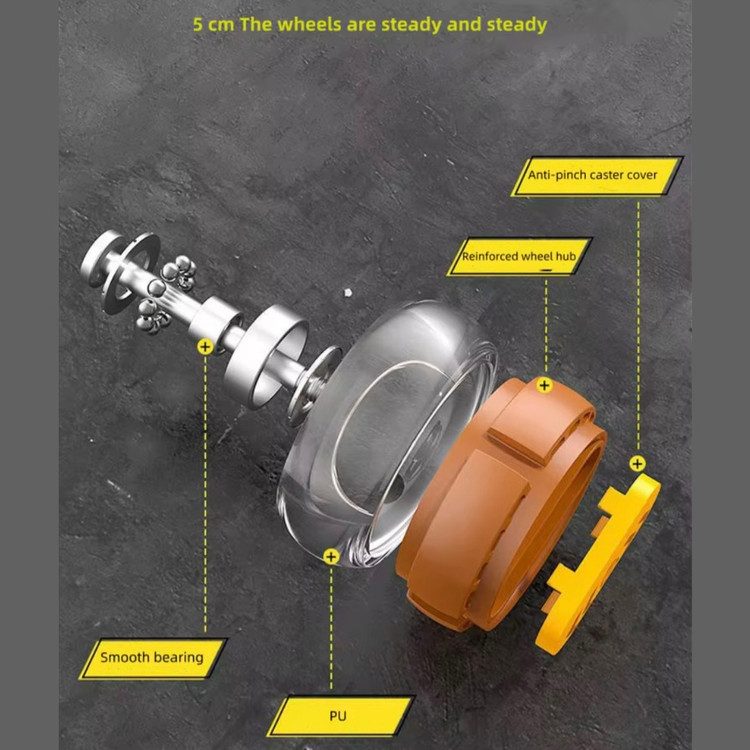 5 cm The wheels are steady and steady

Anti-pinch caster cover

Reinforced wheel hub

Smooth bearing

PU