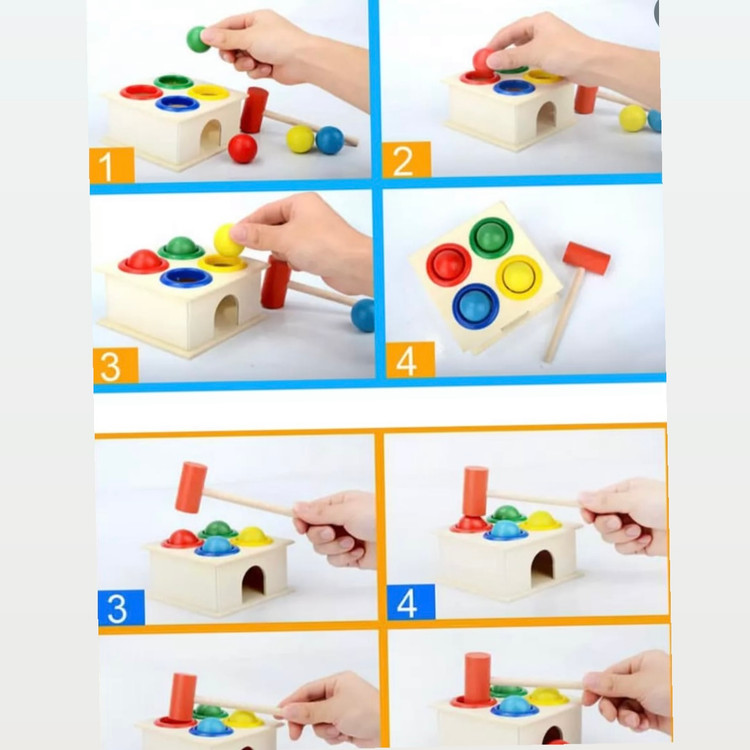 1
2
3
4
3
4